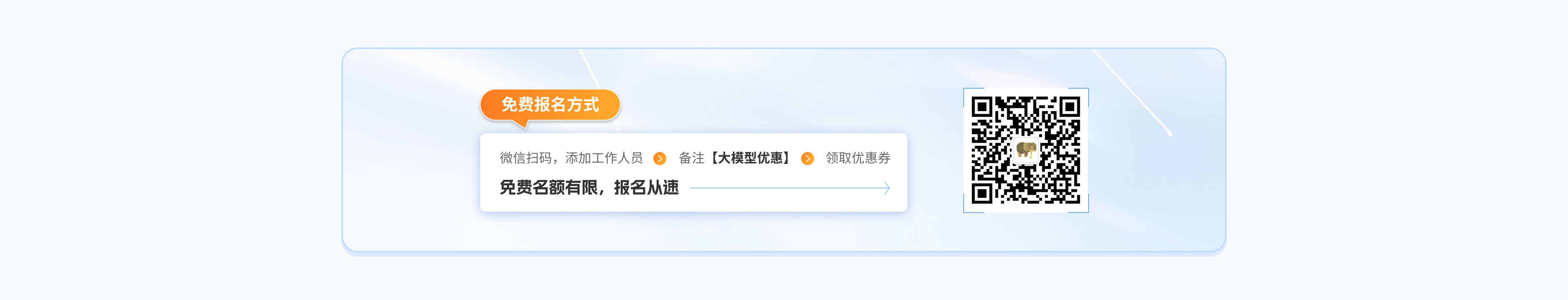 免费报名方式

微信扫码，添加工作人员 备注【大模型优惠】 领取优惠券

免费名额有限，报名从速