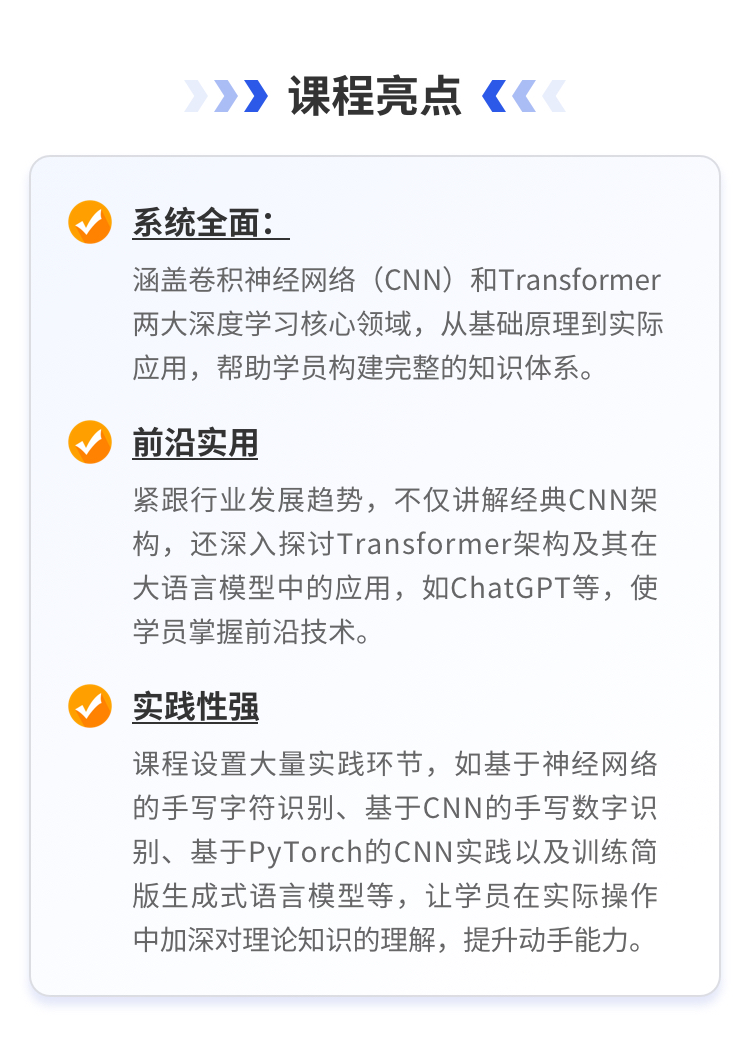 课程亮点

系统全面：

涵盖卷积神经网络（CNN）和Transformer两大深度学习核心领域，从基础原理到实际应用，帮助学员构建完整的知识体系。

前沿实用

紧跟行业发展趋势，不仅讲解经典CNN架构，还深入探讨Transformer架构及其在大语言模型中的应用，如ChatGPT等，使学员掌握前沿技术。

实践性强

课程设置大量实践环节，如基于神经网络的手写字符识别、基于CNN的手写数字识别、基于PyTorch的CNN实践以及训练简版生成式语言模型等，让学员在实际操作中加深对理论知识的理解，提升动手能力。